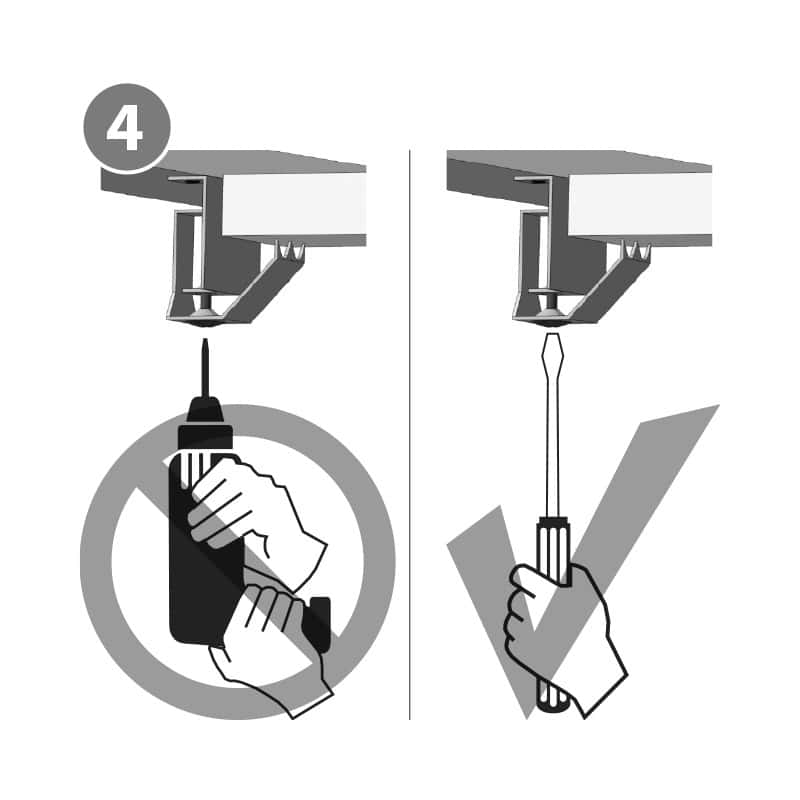 4